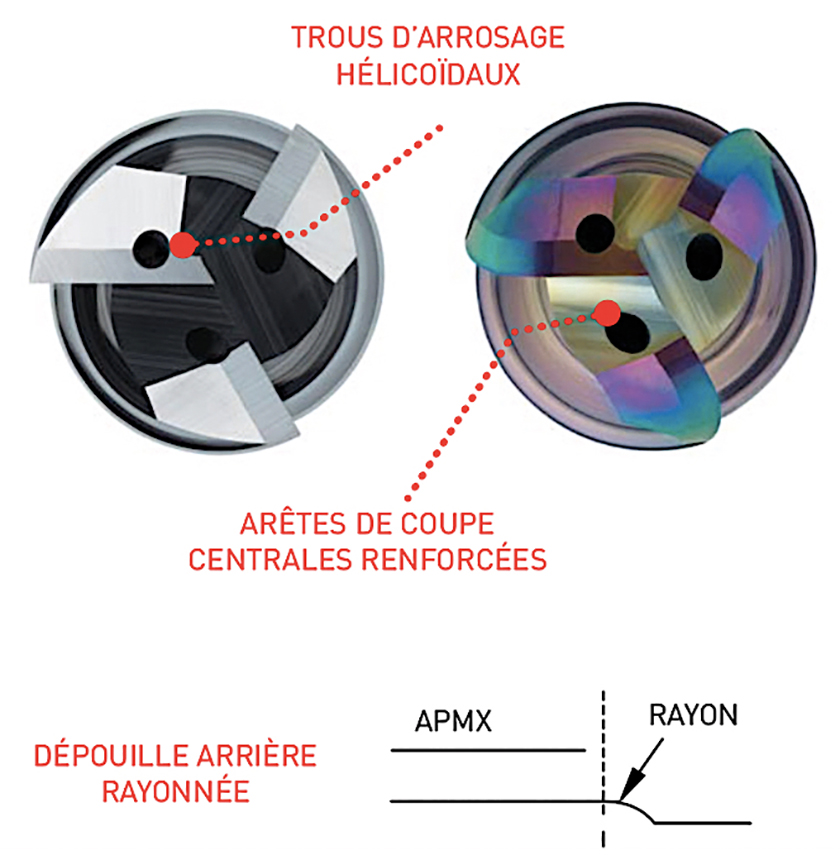 TROUS D'ARROSAGE HÉLICOÏDAUX

ARÊTES DE COUPE CENTRALES RENFORCÉES

DÉPOUILLE ARRIÈRE RAYONNÉE

APMX

RAYON