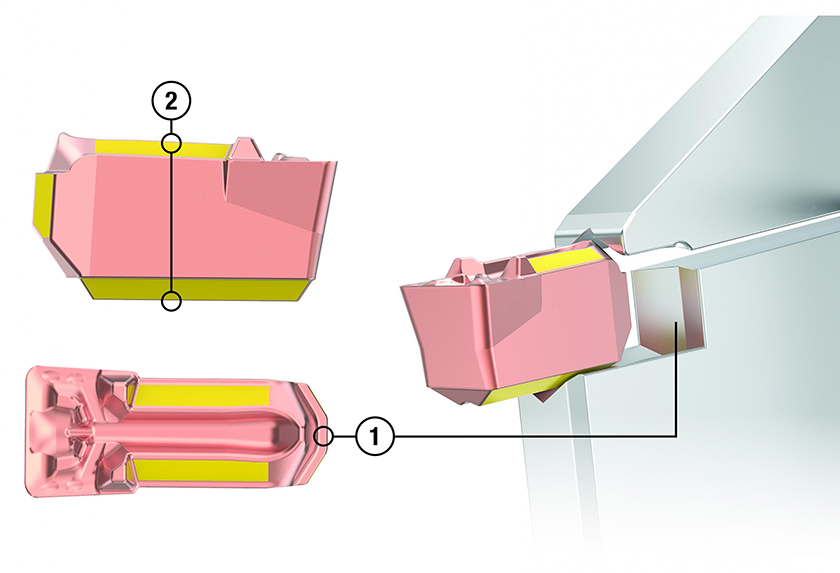 2

1