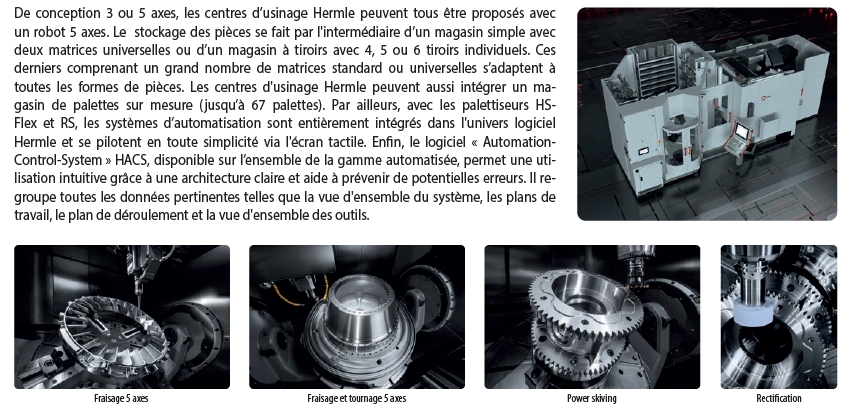 De conception 3 ou 5 axes, les centres d'usinage Hermle peuvent tous être proposés avec un robot 5 axes. Le  stockage des pièces se fait par l'intermédiaire d'un magasin simple avec deux matrices universelles ou d'un magasin à tiroirs avec 4, 5 ou 6 tiroirs individuels. Ces derniers comprenant un grand nombre de matrices standard ou universelles s'adaptent à toutes les formes de pièces. Les centres d'usinage Hermle peuvent aussi intégrer un magasin de palettes sur mesure (jusqu'à 67 palettes). Par ailleurs, avec les palettiseurs HS-Flex et RS, les systèmes d'automatisation sont entièrement intégrés dans l'univers logiciel Hermle et se pilotent en toute simplicité via l'écran tactile. Enfin, le logiciel « Automation-Control-System » HACS, disponible sur l'ensemble de la gamme automatisée, permet une utilisation intuitive grâce à une architecture claire et aide à prévenir de potentielles erreurs. Il regroupe toutes les données pertinentes telles que la vue d'ensemble du système, les plans de travail, le plan de déroulement et la vue d'ensemble des outils.

Fraisage 5 axes

Fraisage et tournage 5 axes

Power skiving

Rectification